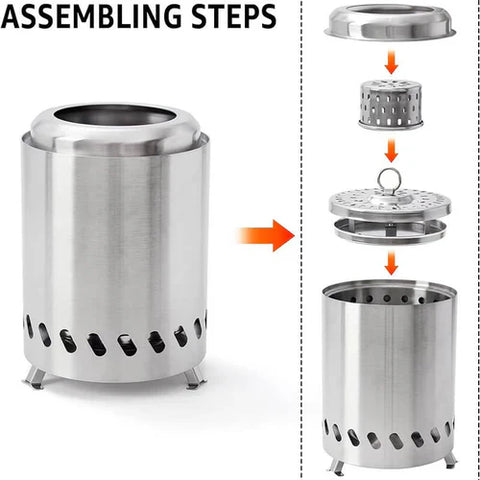 ASSEMBLING STEPS