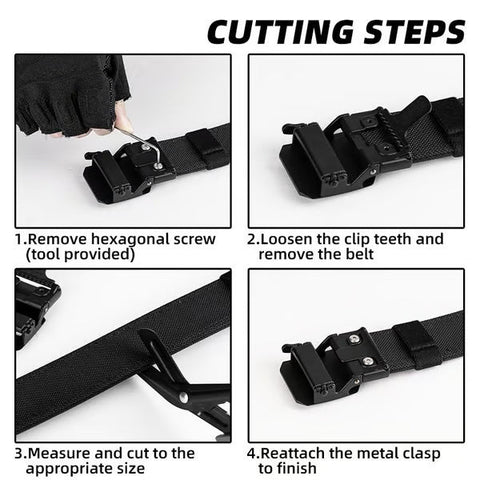 CUTTING STEPS

1.Remove hexagonal screw (tool provided)

2.Loosen the clip teeth and remove the belt

3.Measure and cut to the appropriate size

4.Reattach the metal clasp to finish